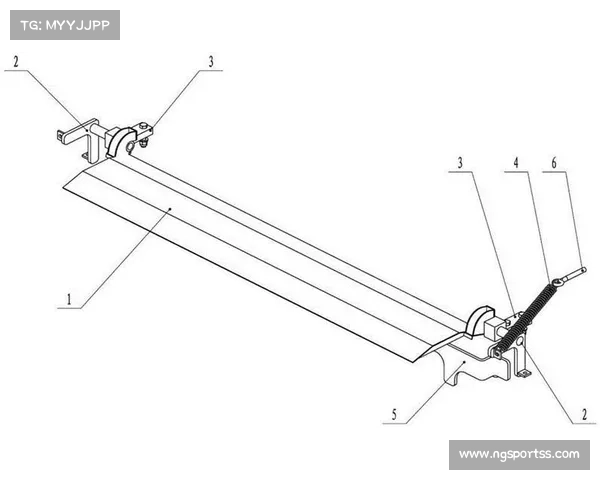 TG: MYYJJPP

2
3
3
4
6
1
5
2

www.ngsportss.com